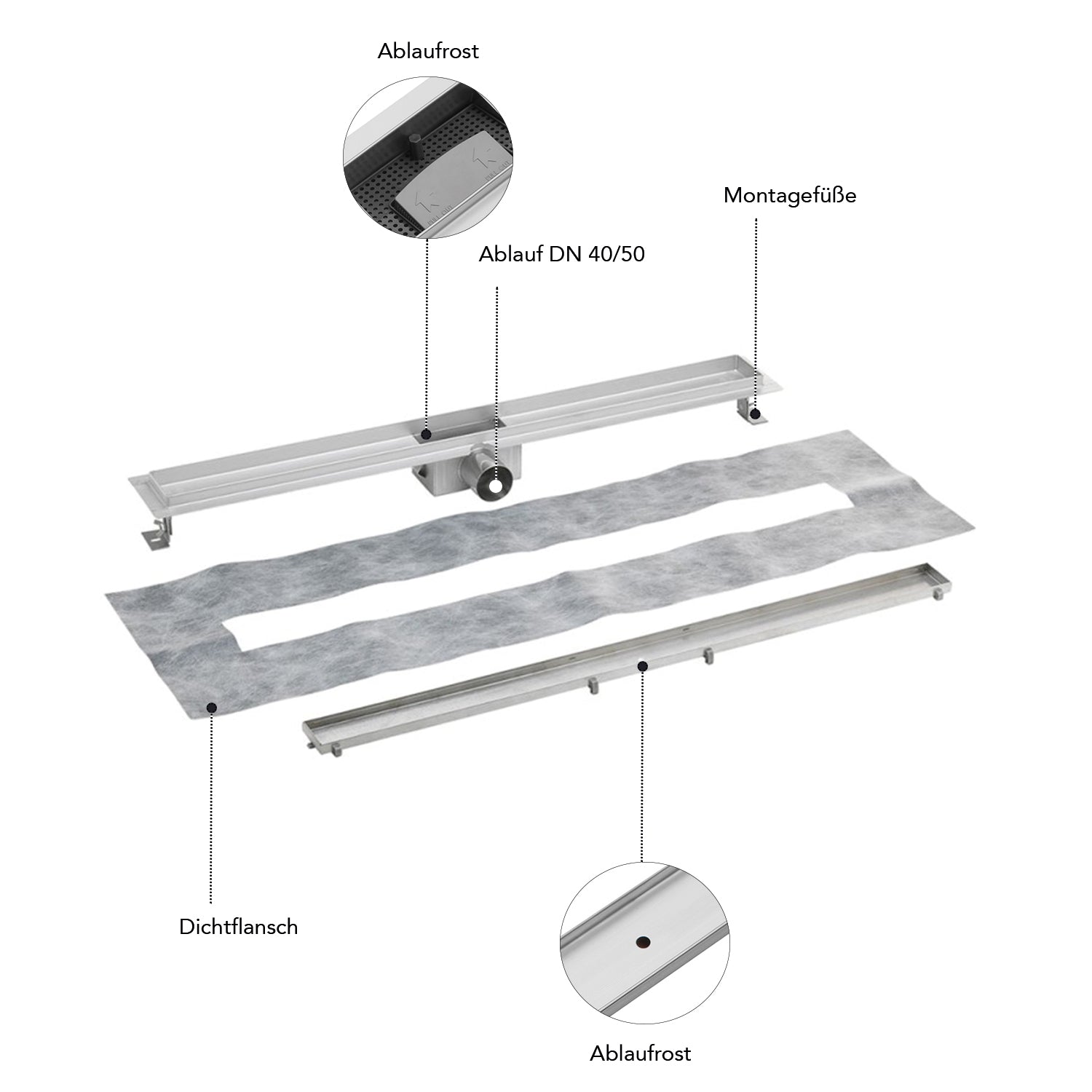 Ablaufrost

Montagefüße

Ablauf DN 40/50

Dichtflansch

Ablaufrost