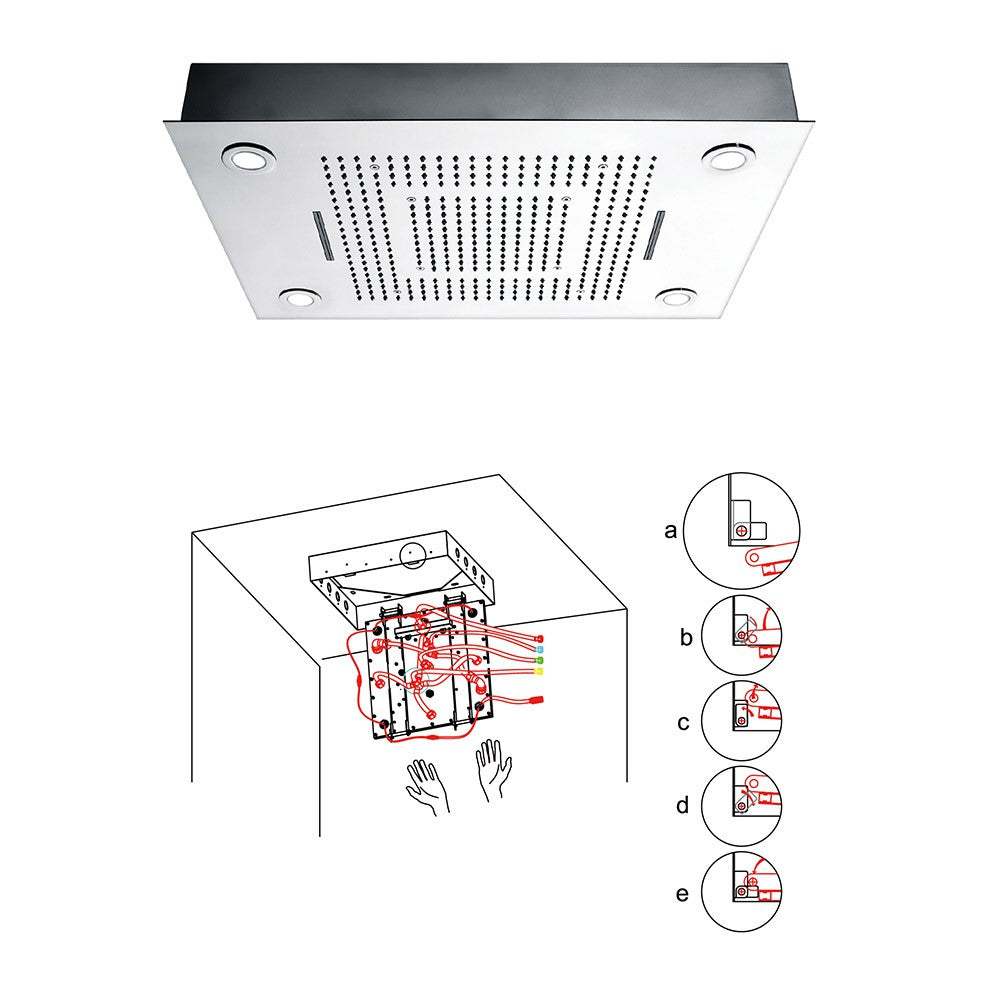 a

b

c

d

e