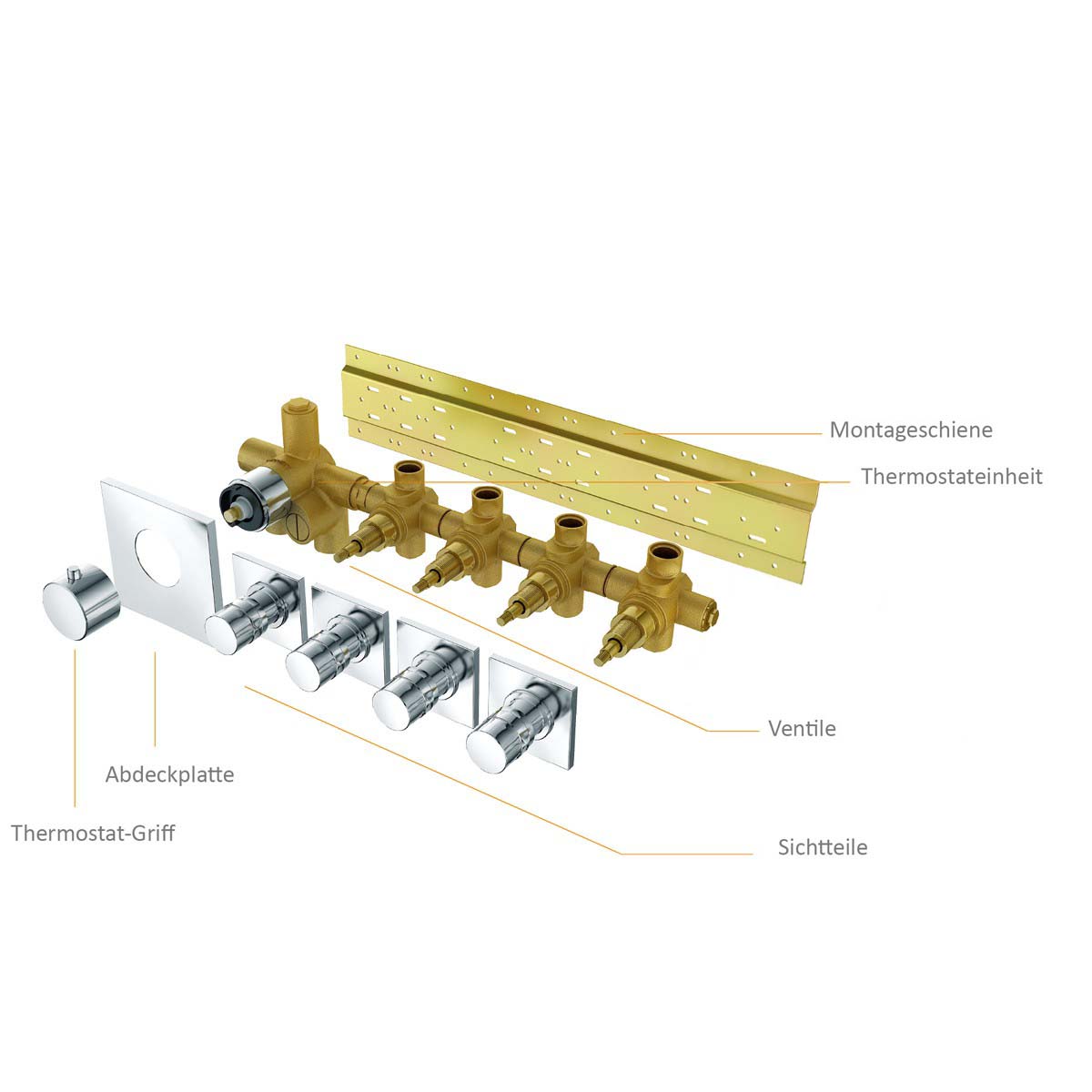 Montageschiene

Thermostateinheit

Ventile

Abdeckplatte

Thermostat-Griff

Sichtteile